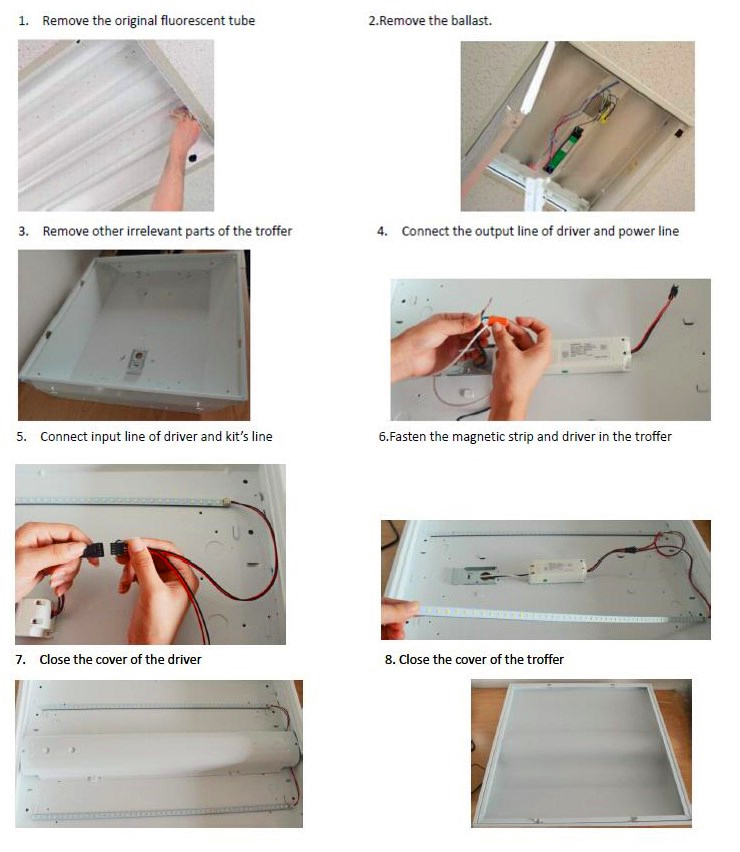 1. Remove the original fluorescent tube

2.Remove the ballast.

3. Remove other irrelevant parts of the troffer

4. Connect the output line of driver and power line

5. Connect input line of driver and kit's line

6.Fasten the magnetic strip and driver in the troffer

7. Close the cover of the driver

8. Close the cover of the troffer