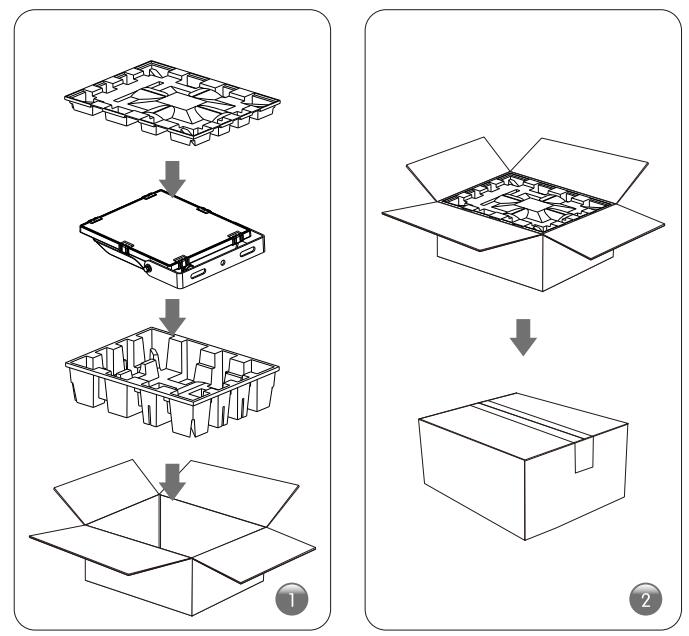 1

2